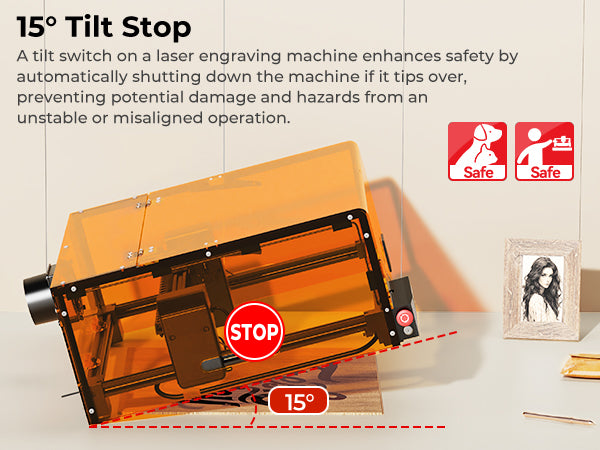 15° Tilt Stop

A tilt switch on a laser engraving machine enhances safety by automatically shutting down the machine if it tips over, preventing potential damage and hazards from an unstable or misaligned operation.

Safe

Safe

STOP

15°