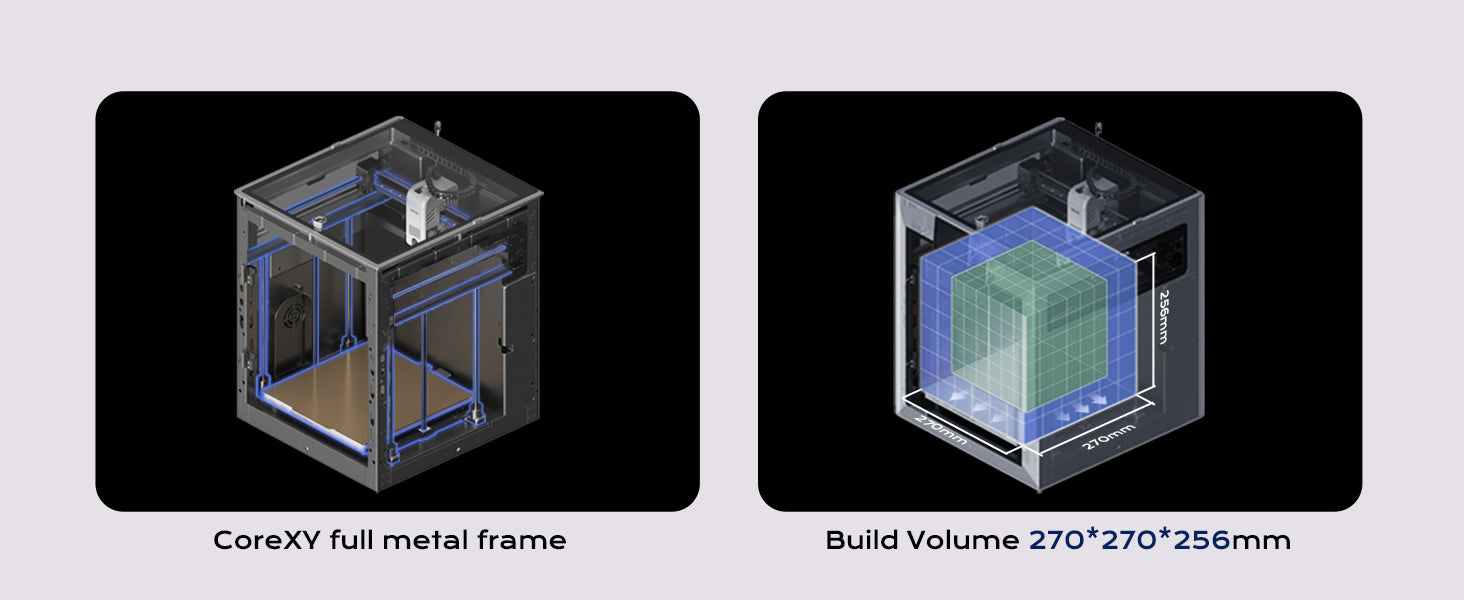 CoreXY full metal frame

256mm

270mm

270mm

Build Volume 270*270*256mm