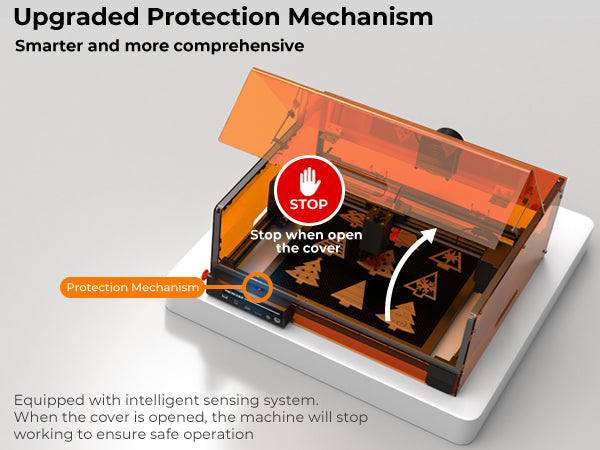 Upgraded Protection Mechanism
Smarter and more comprehensive

STOP
Stop when open the cover

Protection Mechanism

Equipped with intelligent sensing system. When the cover is opened, the machine will stop working to ensure safe operation